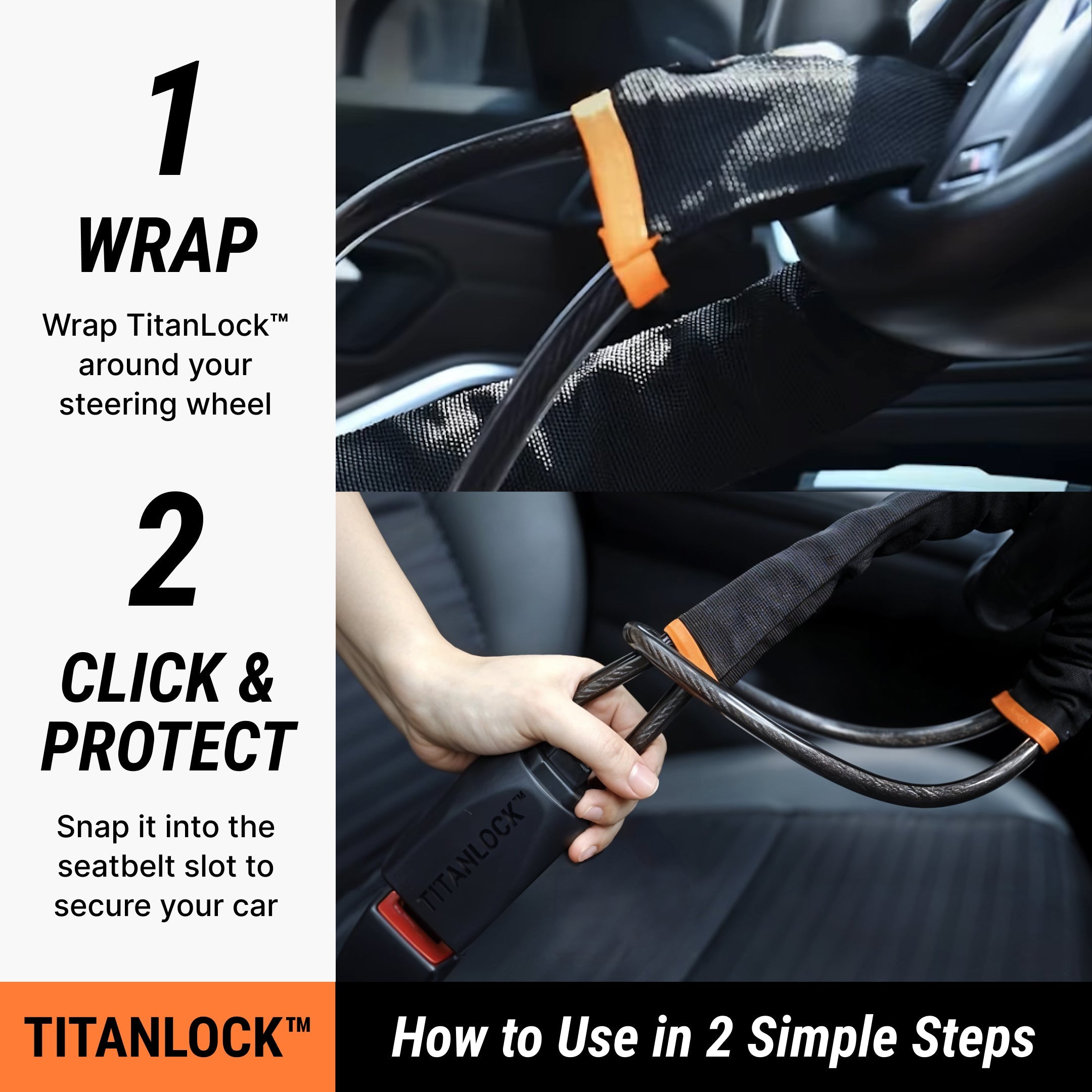 1
WRAP
Wrap TitanLock™ around your steering wheel

2
CLICK & PROTECT
Snap it into the seatbelt slot to secure your car

TITANLOCK™

TITANLOCK™

How to Use in 2 Simple Steps